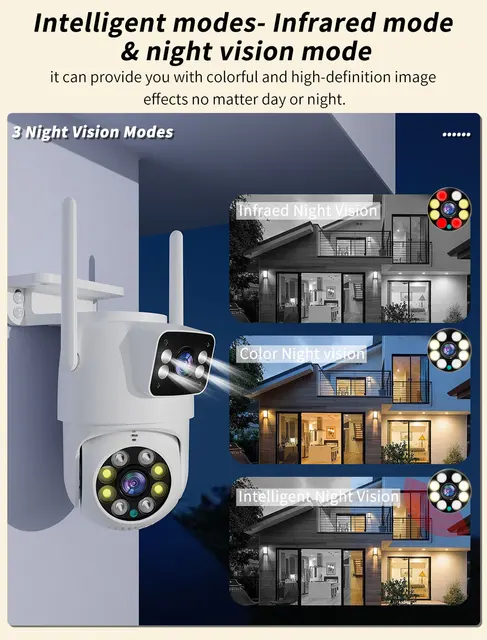 Intelligent modes- Infrared mode & night vision mode

it can provide you with colorful and high-definition image effects no matter day or night.

3 Night Vision Modes

Infraed Night Vision

Color Night vision

Intelligent Night Vision